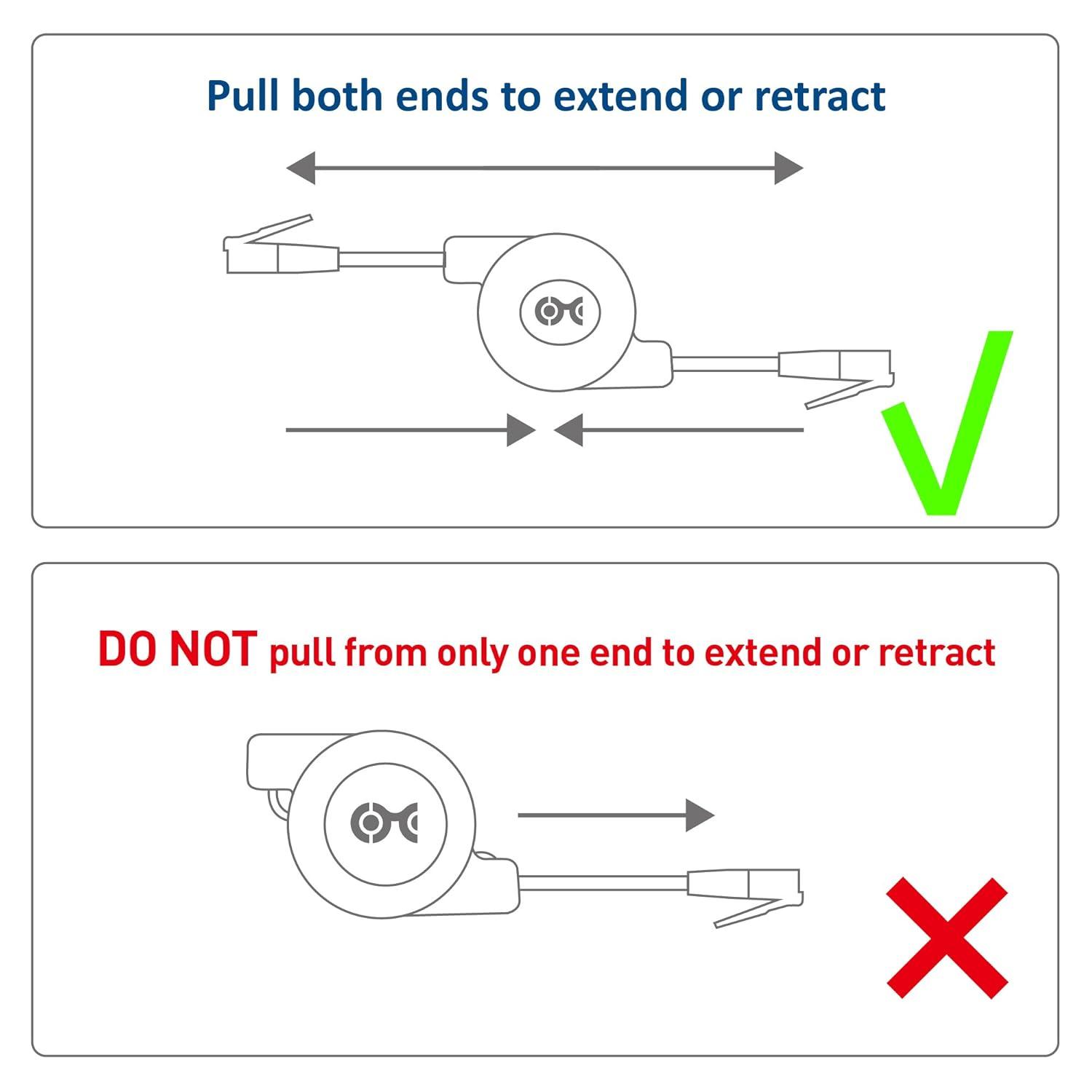 Pull both ends to extend or retract

DO NOT pull from only one end to extend or retract