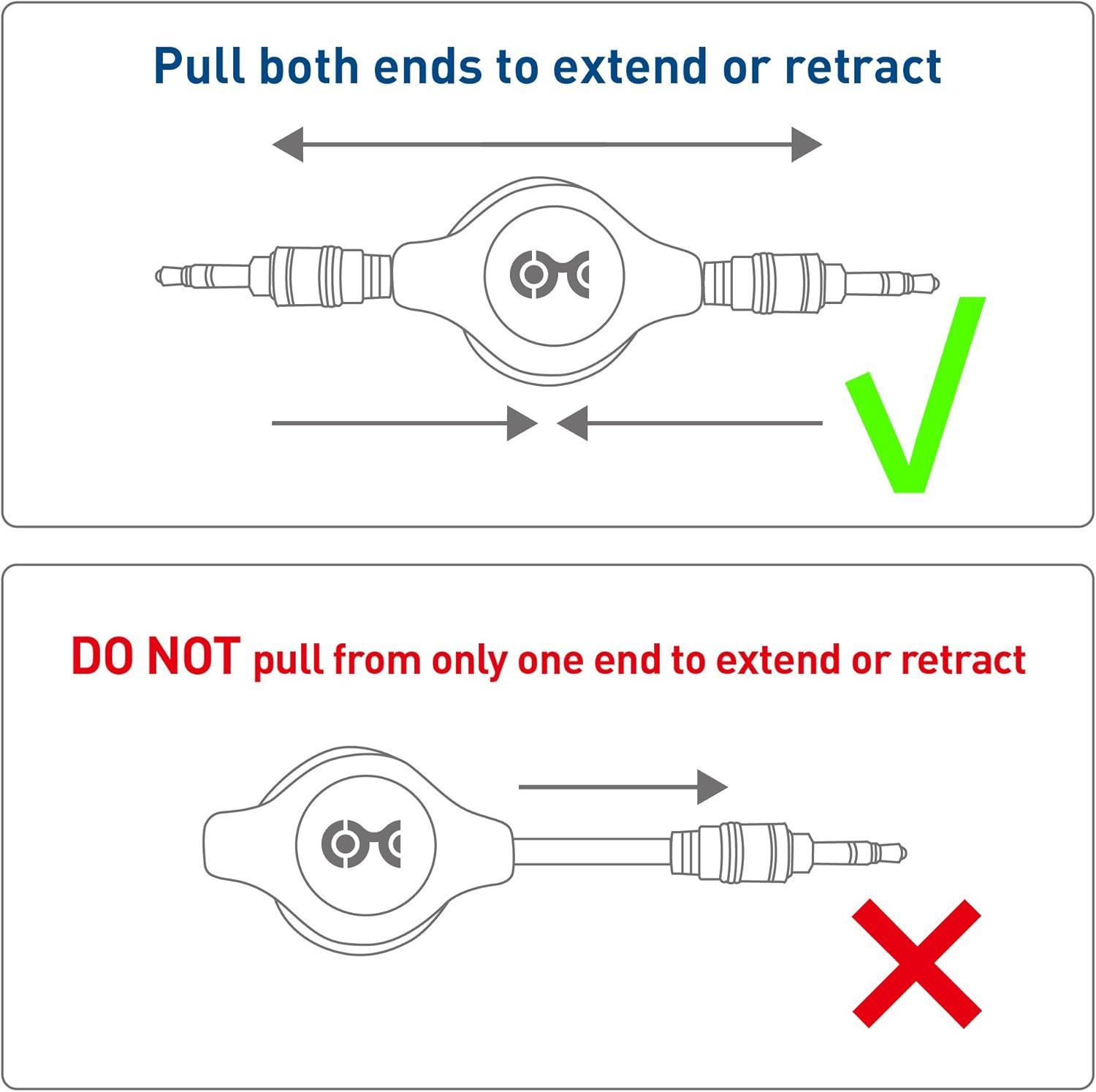 Pull both ends to extend or retract

DO NOT pull from only one end to extend or retract