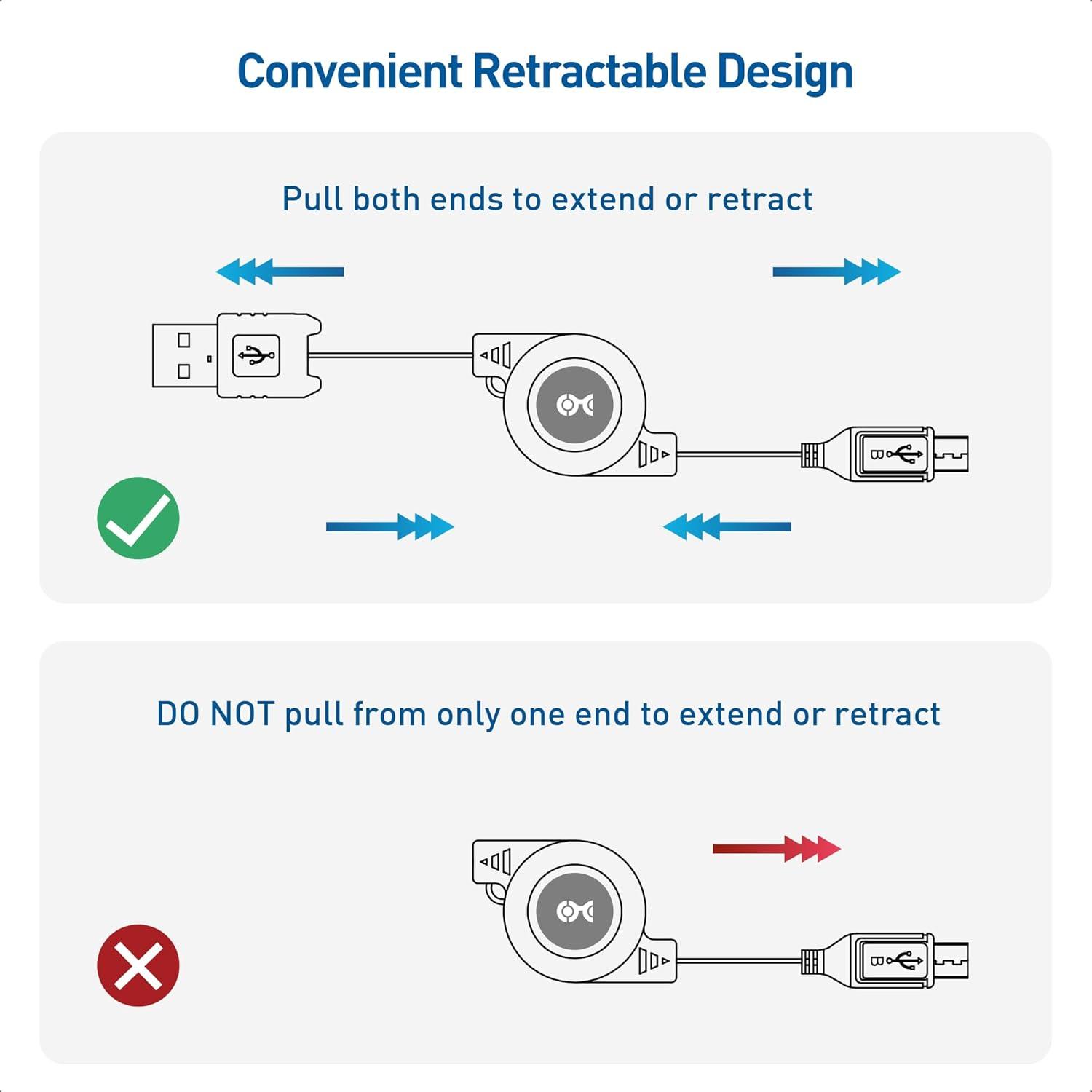 Convenient Retractable Design

Pull both ends to extend or retract

B

DO NOT pull from only one end to extend or retract

B