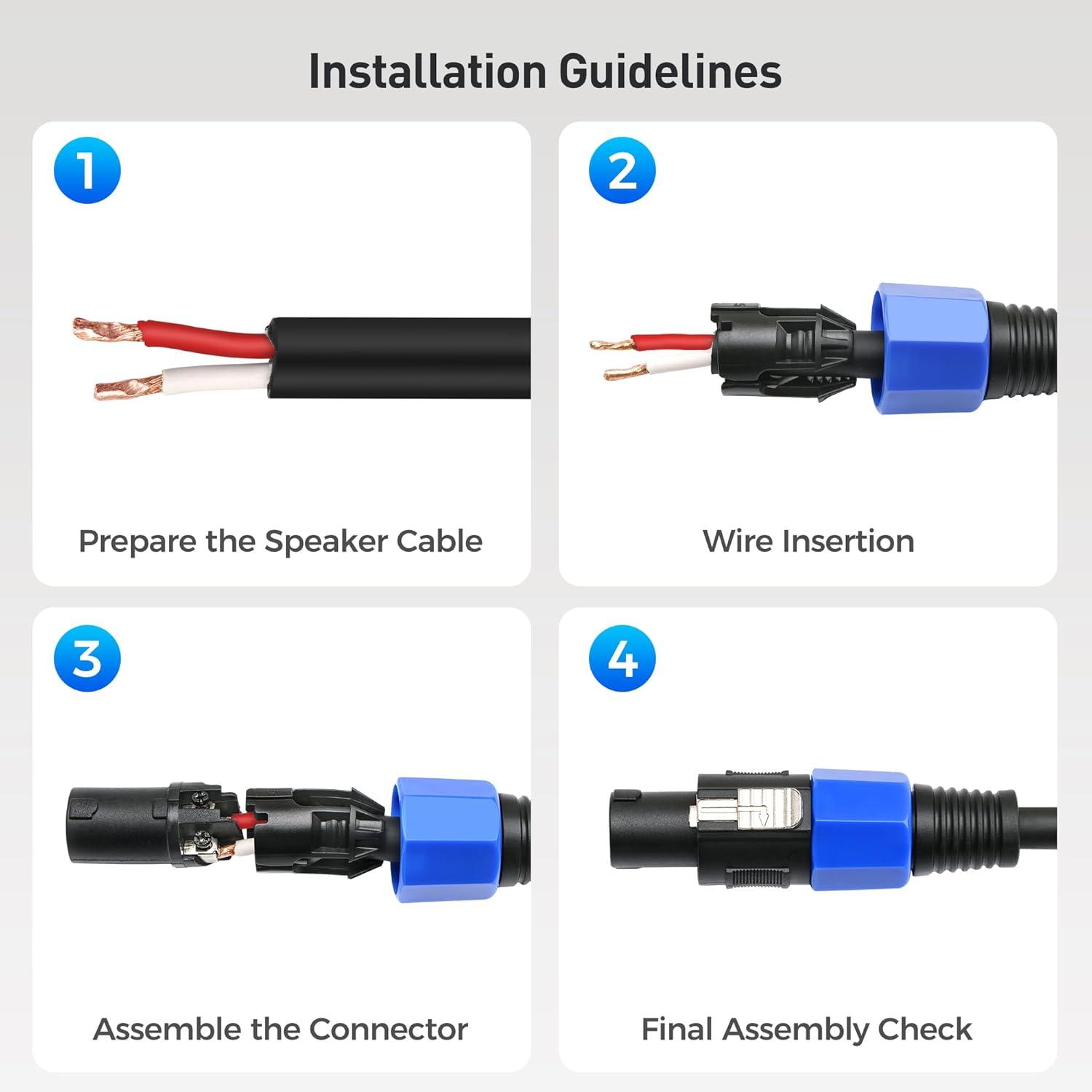 Installation Guidelines

1

Prepare the Speaker Cable

2

Wire Insertion

3

Assemble the Connector

4

Final Assembly Check