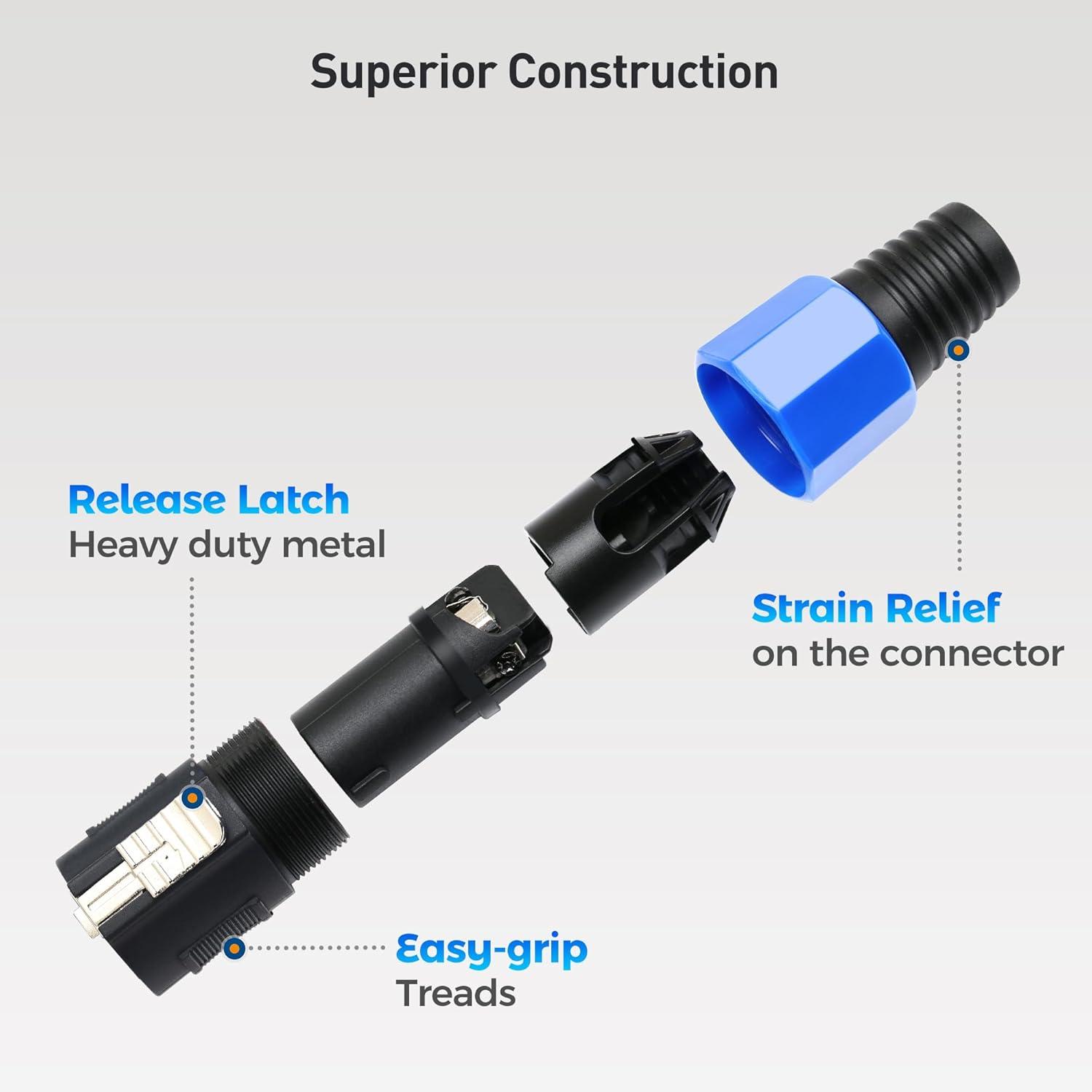 Superior Construction

Release Latch
Heavy duty metal

Strain Relief
on the connector

Easy-grip
Treads