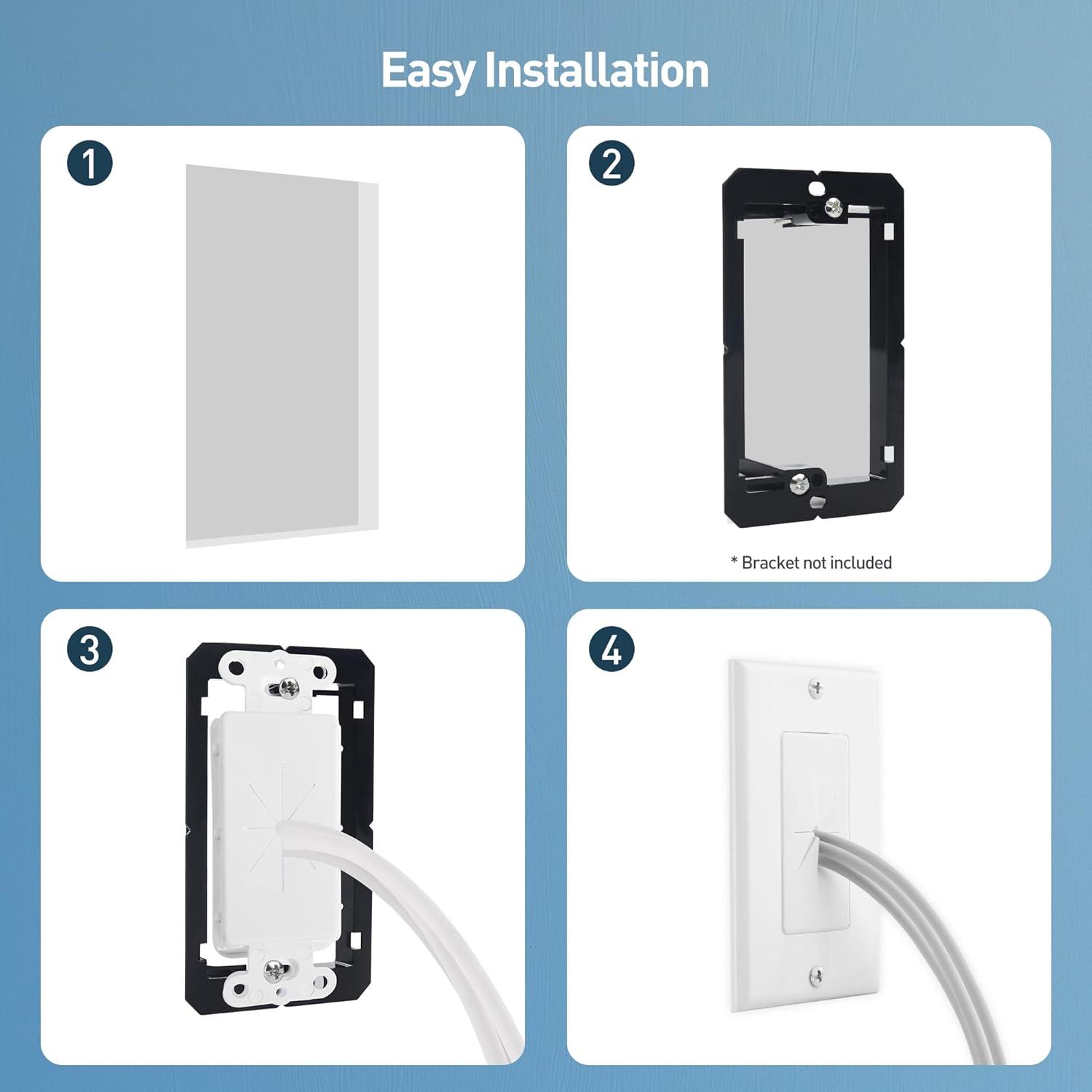 Easy Installation

1

2

* Bracket not included

3

4