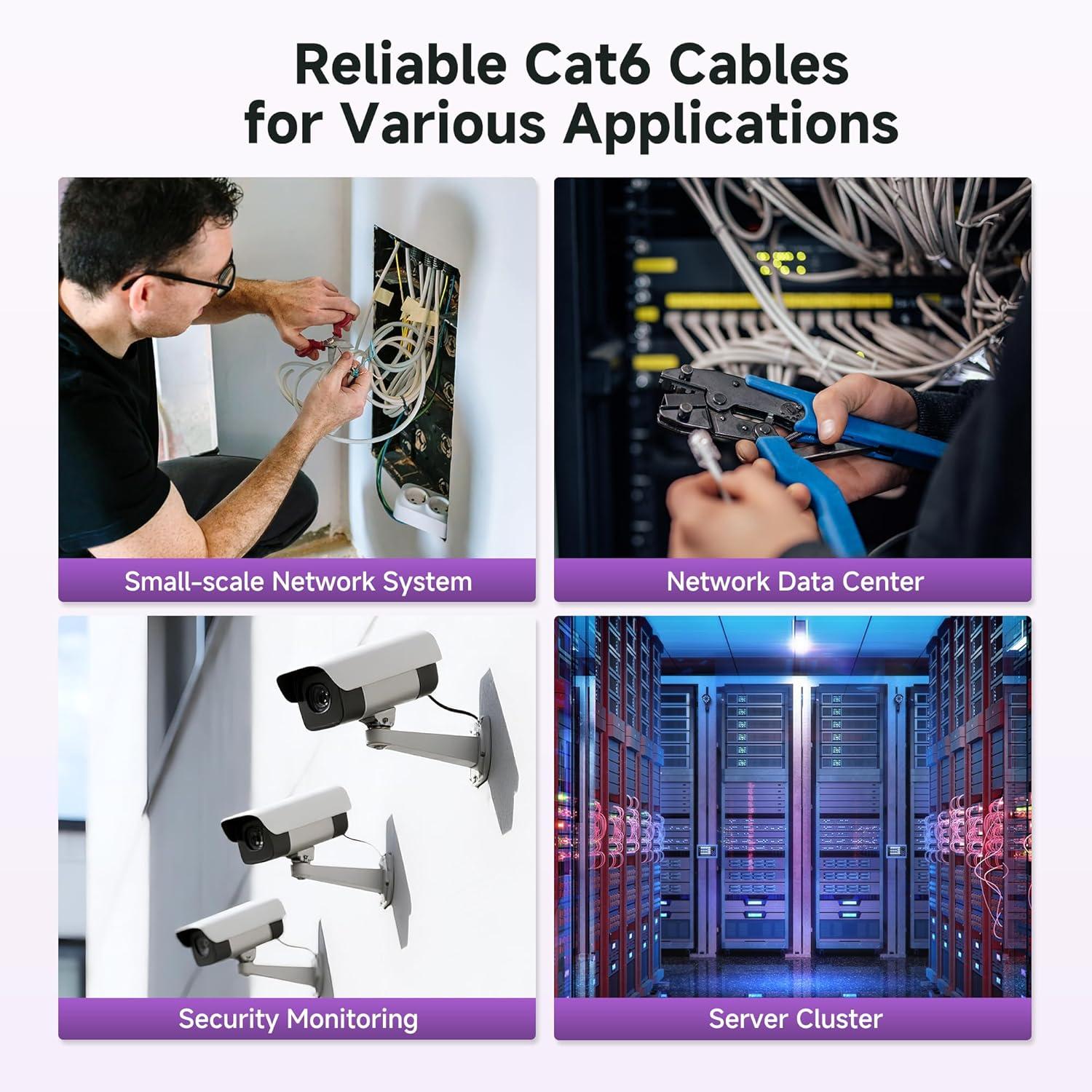 Reliable Cat6 Cables for Various Applications

Small-scale Network System

Network Data Center

Security Monitoring

Server Cluster