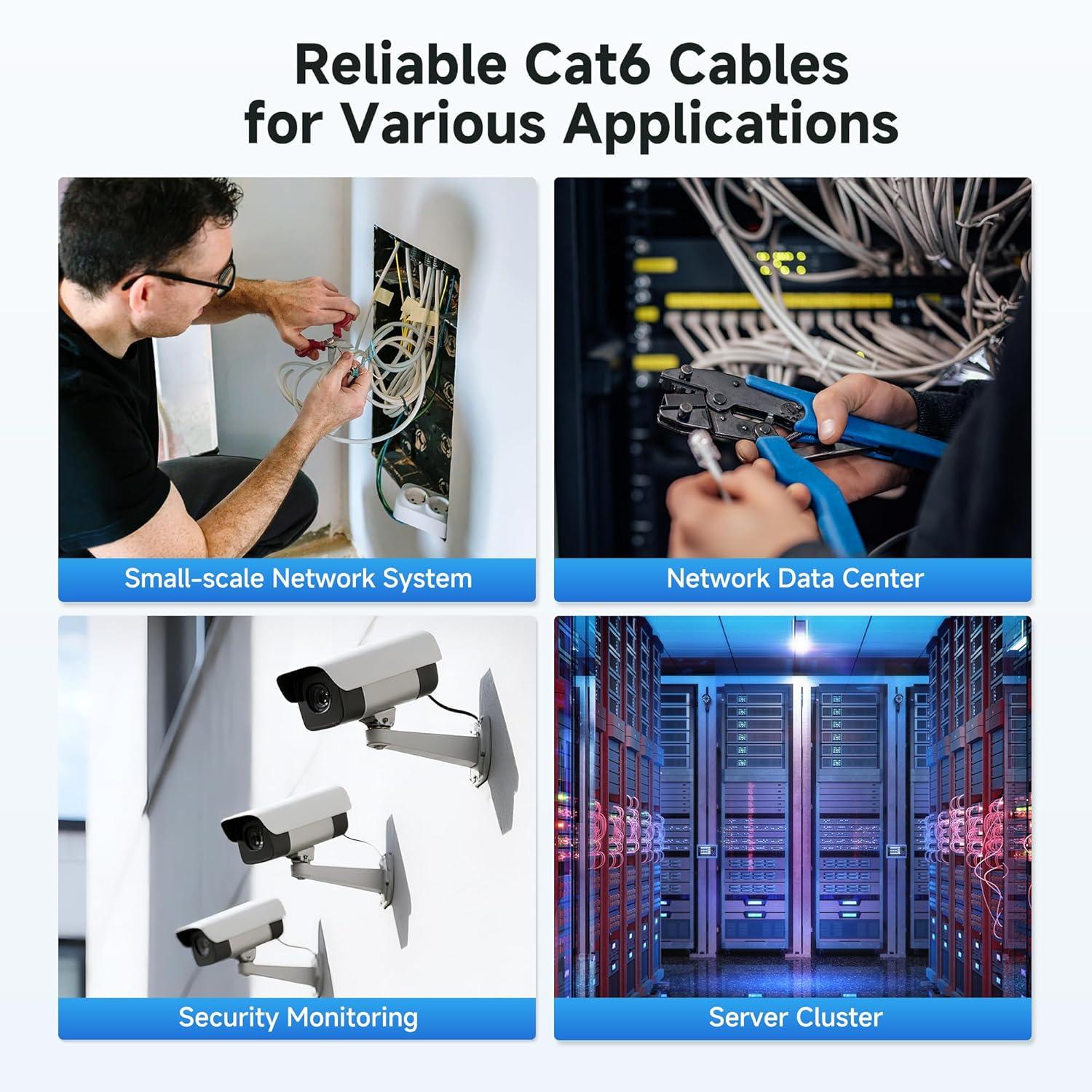 Reliable Cat6 Cables for Various Applications

Small-scale Network System

Network Data Center

Security Monitoring

Server Cluster